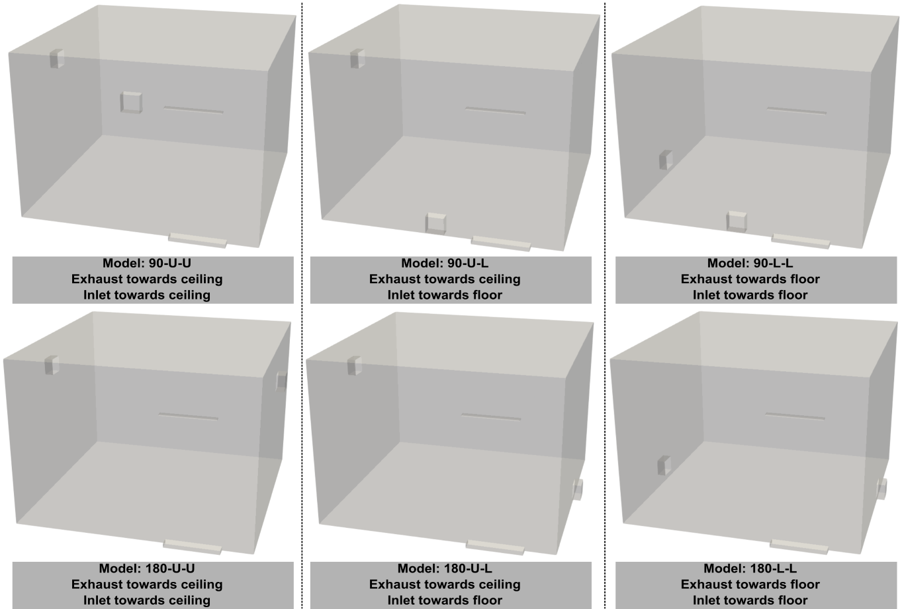 Model: 90-U-U
Exhaust towards ceiling
Inlet towards ceiling

Model: 90-U-L
Exhaust towards ceiling
Inlet towards floor

Model: 90-L-L
Exhaust towards floor
Inlet towards floor

Model: 180-U-U
Exhaust towards ceiling
Inlet towards ceiling

Model: 180-U-L
Exhaust towards ceiling
Inlet towards floor

Model: 180-L-L
Exhaust towards floor
Inlet towards floor